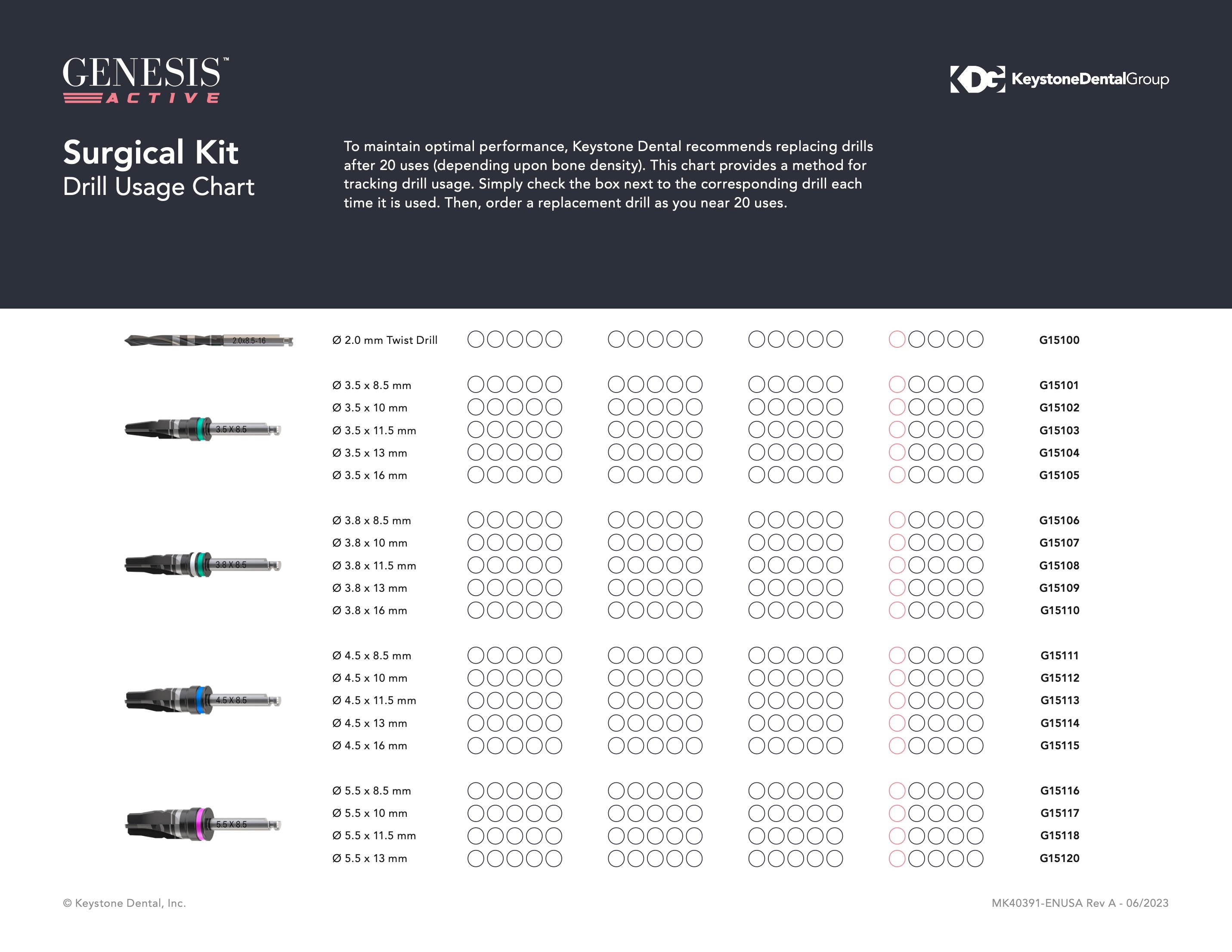 GENESIS™
ACTIVE

KDG KeystoneDentalGroup

Surgical Kit
Drill Usage Chart

To maintain optimal performance, Keystone Dental recommends replacing drills after 20 uses (depending upon bone density). This chart provides a method for tracking drill usage. Simply check the box next to the corresponding drill each time it is used. Then, order a replacement drill as you near 20 uses.

2.0x8.5-16
Ø 2.0 mm Twist Drill G15100

3.5 X 8.5
Ø 3.5 x 8.5 mm G15101
Ø 3.5 x 10 mm G15102
Ø 3.5 x 11.5 mm G15103
Ø 3.5 x 13 mm G15104
Ø 3.5 x 16 mm G15105

3.8 X 8.5
Ø 3.8 x 8.5 mm G15106
Ø 3.8 x 10 mm G15107
Ø 3.8 x 11.5 mm G15108
Ø 3.8 x 13 mm G15109
Ø 3.8 x 16 mm G15110

4.5 X 8.5
Ø 4.5 x 8.5 mm G15111
Ø 4.5 x 10 mm G15112
Ø 4.5 x 11.5 mm G15113
Ø 4.5 x 13 mm G15114
Ø 4.5 x 16 mm G15115

5.5 X 8.5
Ø 5.5 x 8.5 mm G15116
Ø 5.5 x 10 mm G15117
Ø 5.5 x 11.5 mm G15118
Ø 5.5 x 13 mm G15120

© Keystone Dental, Inc.

MK40391-ENUSA Rev A - 06/2023