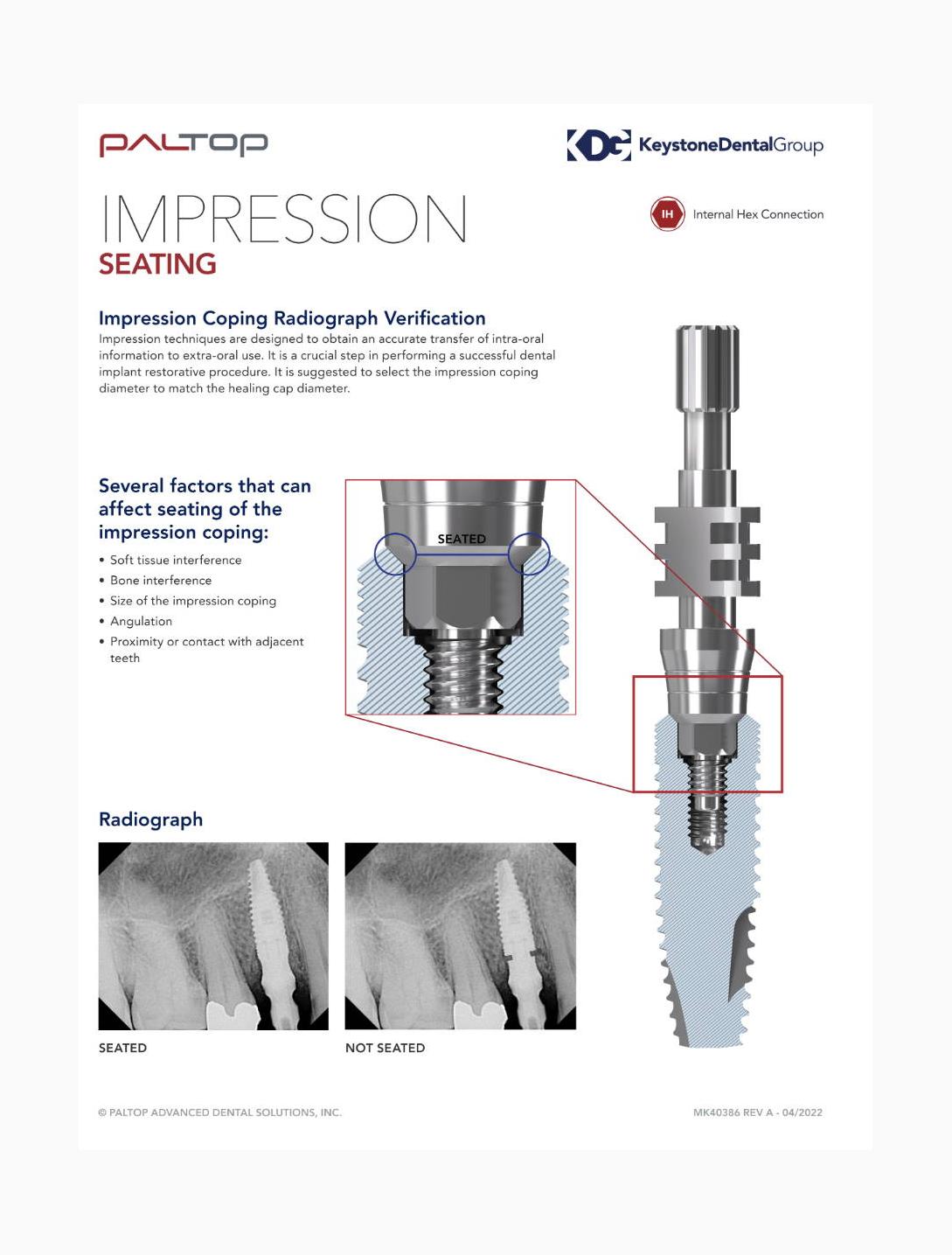 PALTOP

KDG KeystoneDentalGroup

IMPRESSION
SEATING

IH Internal Hex Connection

Impression Coping Radiograph Verification
Impression techniques are designed to obtain an accurate transfer of intra-oral information to extra-oral use. It is a crucial step in performing a successful dental implant restorative procedure. It is suggested to select the impression coping diameter to match the healing cap diameter.

Several factors that can affect seating of the impression coping:

• Soft tissue interference
• Bone interference
• Size of the impression coping
• Angulation
• Proximity or contact with adjacent teeth

SEATED

Radiograph

SEATED

NOT SEATED

© PALTOP ADVANCED DENTAL SOLUTIONS, INC.

MK40386 REV A - 04/2022